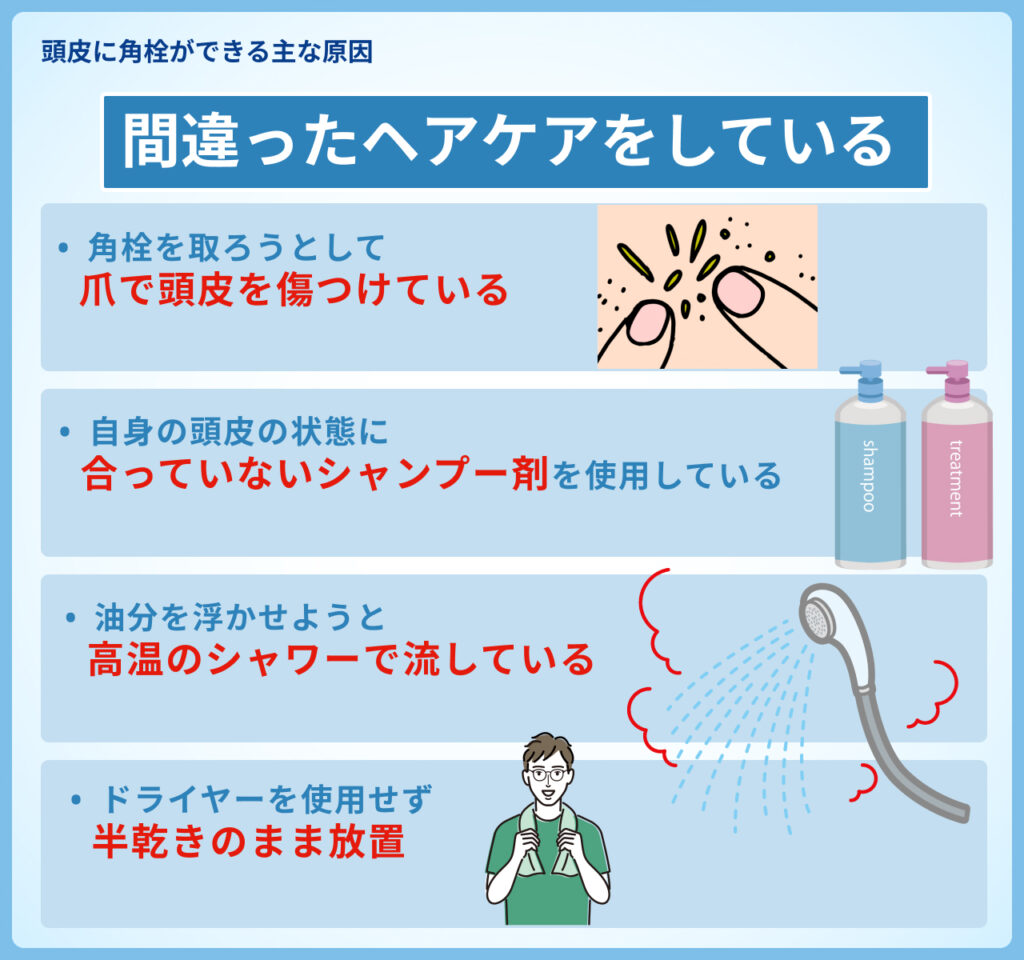 頭皮に角栓ができる主な原因

間違ったヘアケアをしている

• 角栓を取ろうとして
爪で頭皮を傷つけている

• 自身の頭皮の状態に
合っていないシャンプー剤を使用している

shampoo

treatment

• 油分を浮かせようと
高温のシャワーで流している

• ドライヤーを使用せず
半乾きのまま放置